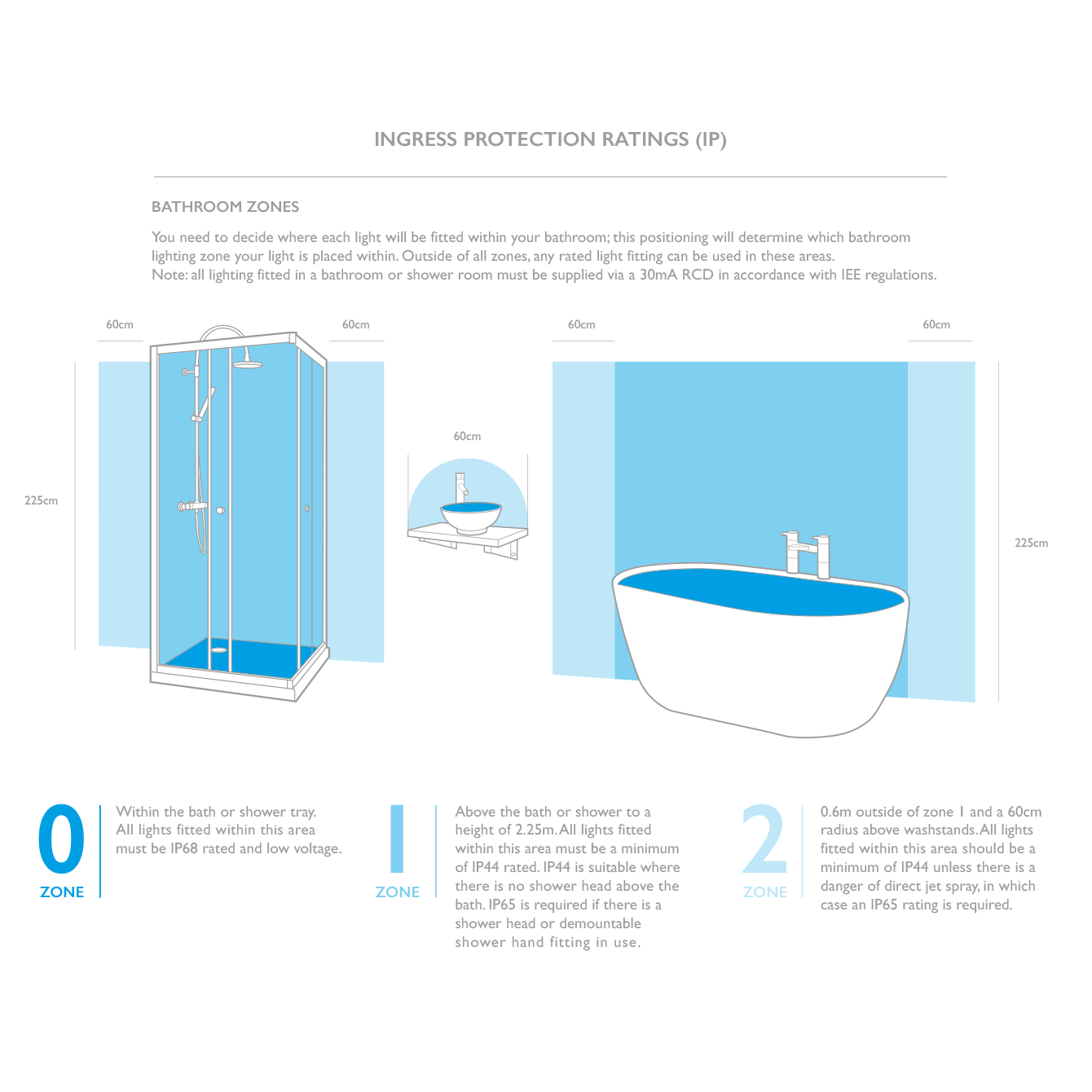 INGRESS PROTECTION RATINGS (IP)

BATHROOM ZONES

You need to decide where each light will be fitted within your bathroom; this positioning will determine which bathroom lighting zone your light is placed within. Outside of all zones, any rated light fitting can be used in these areas.
Note: all lighting fitted in a bathroom or shower room must be supplied via a 30mA RCD in accordance with IEE regulations.

60cm
60cm
225cm
60cm
60cm
60cm
225cm

0
ZONE
Within the bath or shower tray. All lights fitted within this area must be IP68 rated and low voltage.

1
ZONE
Above the bath or shower to a height of 2.25m. All lights fitted within this area must be a minimum of IP44 rated. IP44 is suitable where there is no shower head above the bath. IP65 is required if there is a shower head or demountable shower hand fitting in use.

2
ZONE
0.6m outside of zone 1 and a 60cm radius above washstands. All lights fitted within this area should be a minimum of IP44 unless there is a danger of direct jet spray, in which case an IP65 rating is required.